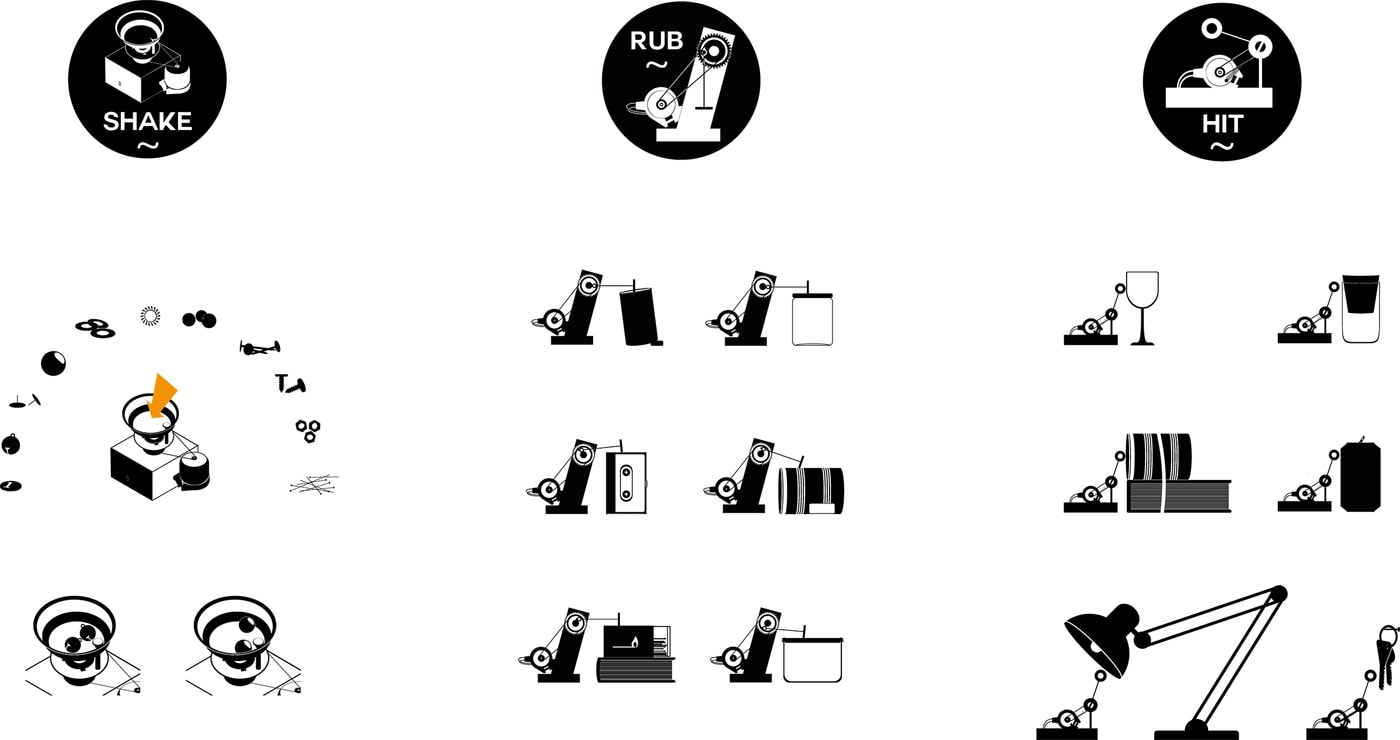 SHAKE
~

RUB
~

HIT
~